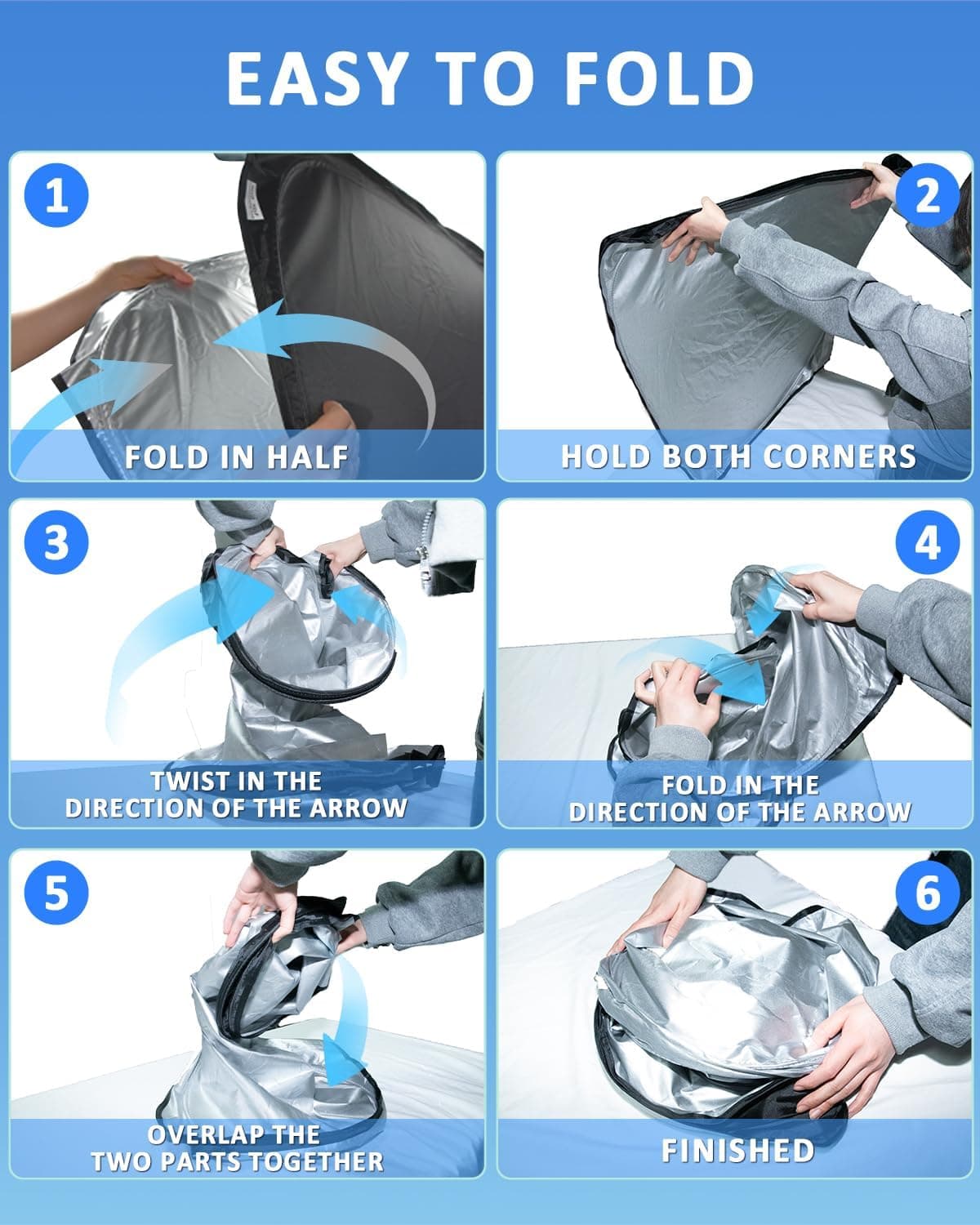 EASY TO FOLD

1
FOLD IN HALF

2
HOLD BOTH CORNERS

3
TWIST IN THE DIRECTION OF THE ARROW

4
FOLD IN THE DIRECTION OF THE ARROW

5
OVERLAP THE TWO PARTS TOGETHER

6
FINISHED